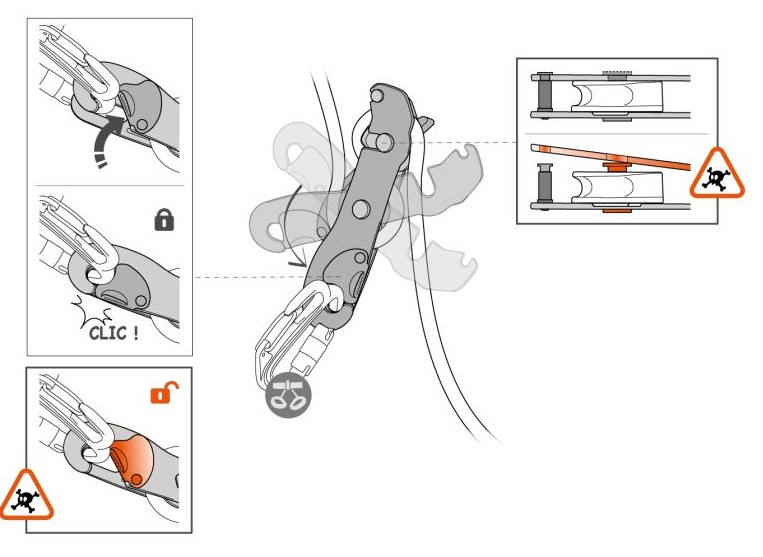 CLIC !